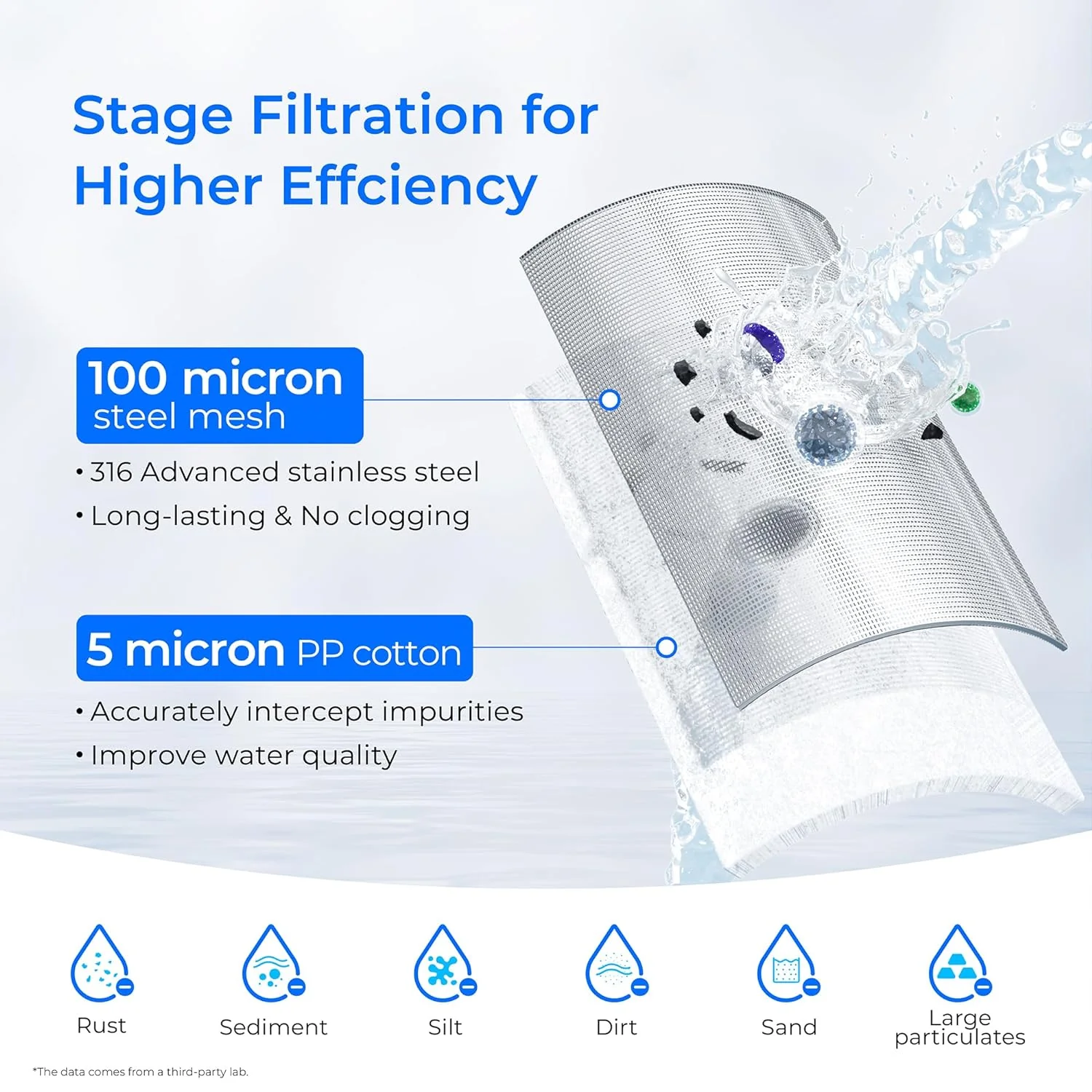 Stage Filtration for Higher Effciency

100 micron steel mesh

• 316 Advanced stainless steel
• Long-lasting & No clogging

5 micron PP cotton

• Accurately intercept impurities
• Improve water quality

Rust

Sediment

Silt

Dirt

Sand

Large particulates

*The data comes from a third-party lab.