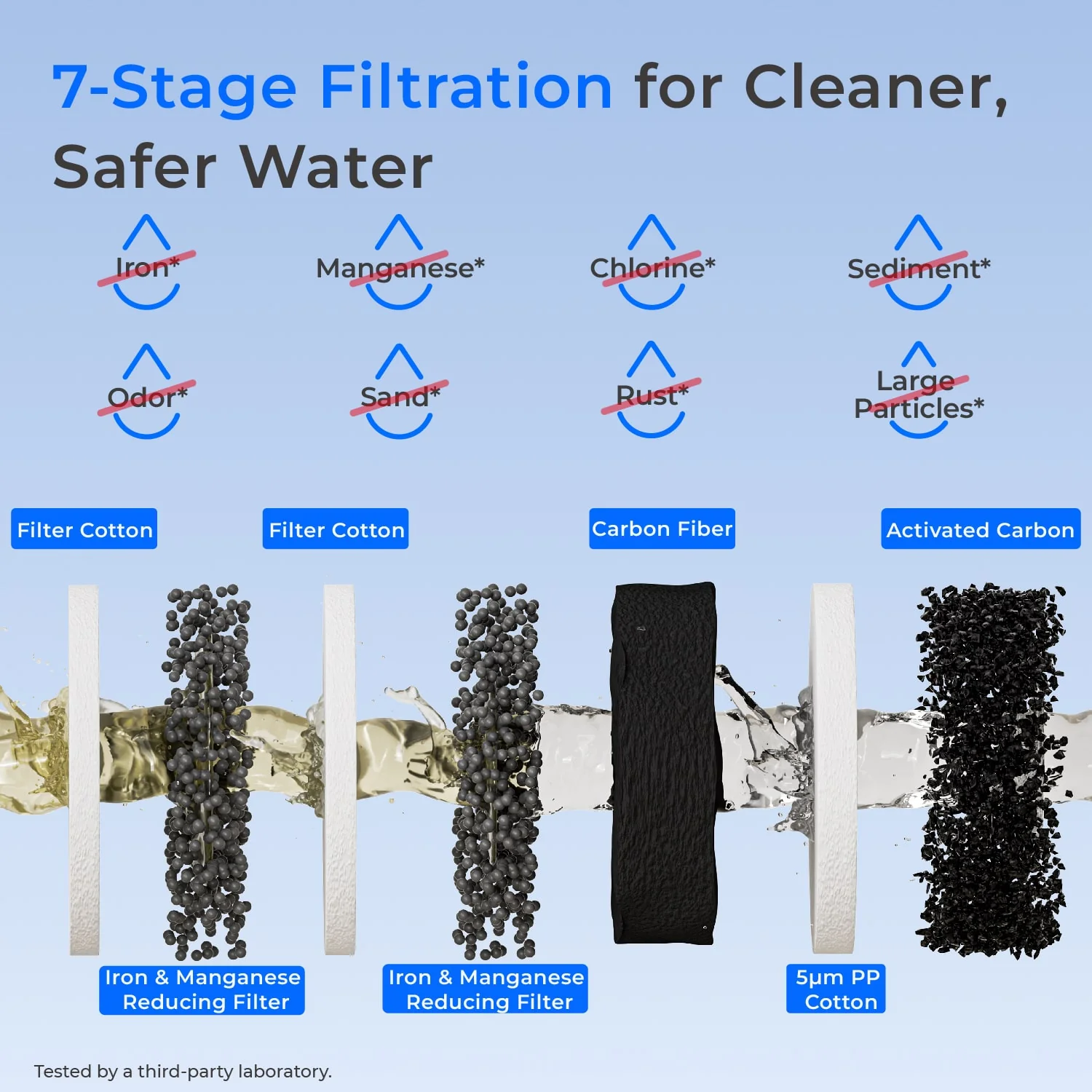 7-Stage Filtration for Cleaner, Safer Water

Iron* Manganese* Chlorine* Sediment*

Odor* Sand* Rust* Large Particles*

Filter Cotton

Filter Cotton

Carbon Fiber

Activated Carbon

Iron & Manganese Reducing Filter

Iron & Manganese Reducing Filter

5μm PP Cotton

Tested by a third-party laboratory.