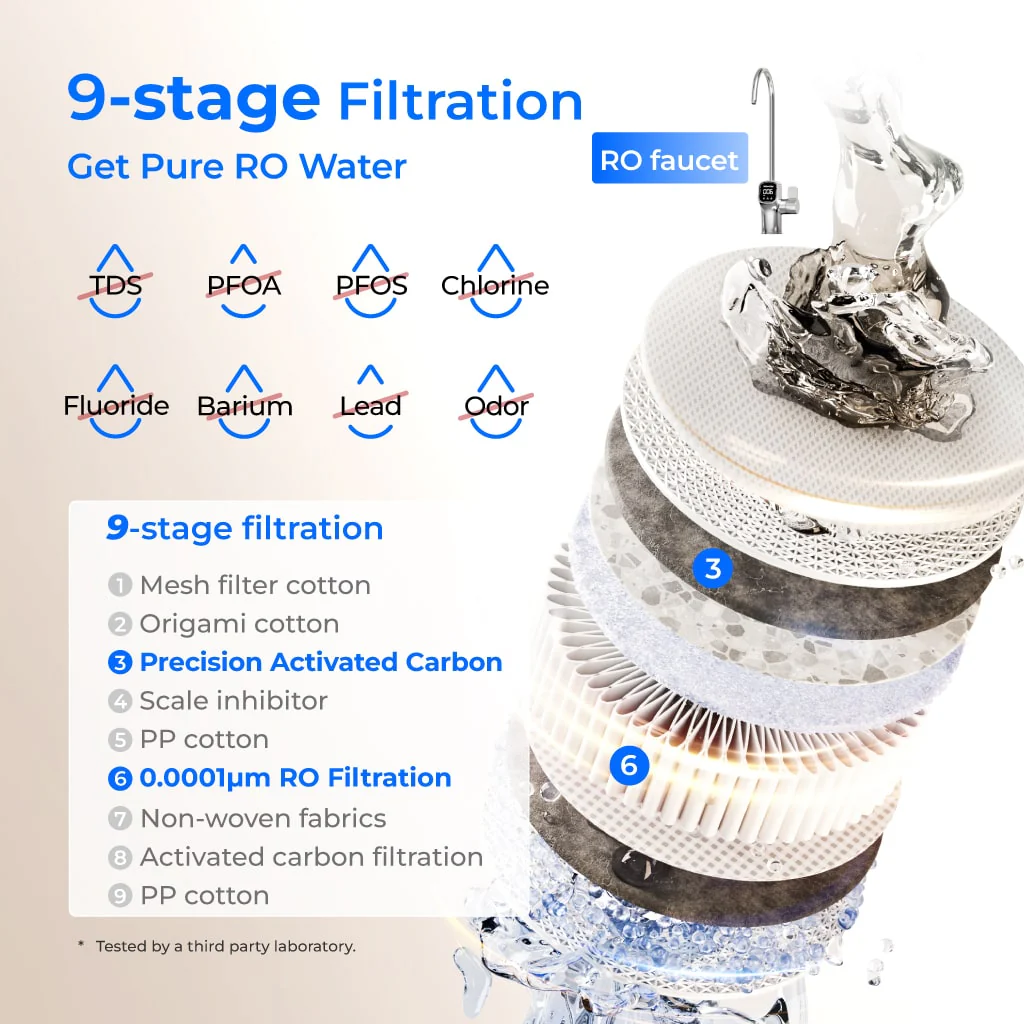 9-stage Filtration
Get Pure RO Water

RO faucet

TDS PFOA PFOS Chlorine

Fluoride Barium Lead Odor

9-stage filtration
1 Mesh filter cotton
2 Origami cotton
3 Precision Activated Carbon
4 Scale inhibitor
5 PP cotton
6 0.0001μm RO Filtration
7 Non-woven fabrics
8 Activated carbon filtration
9 PP cotton

3

6

* Tested by a third party laboratory.