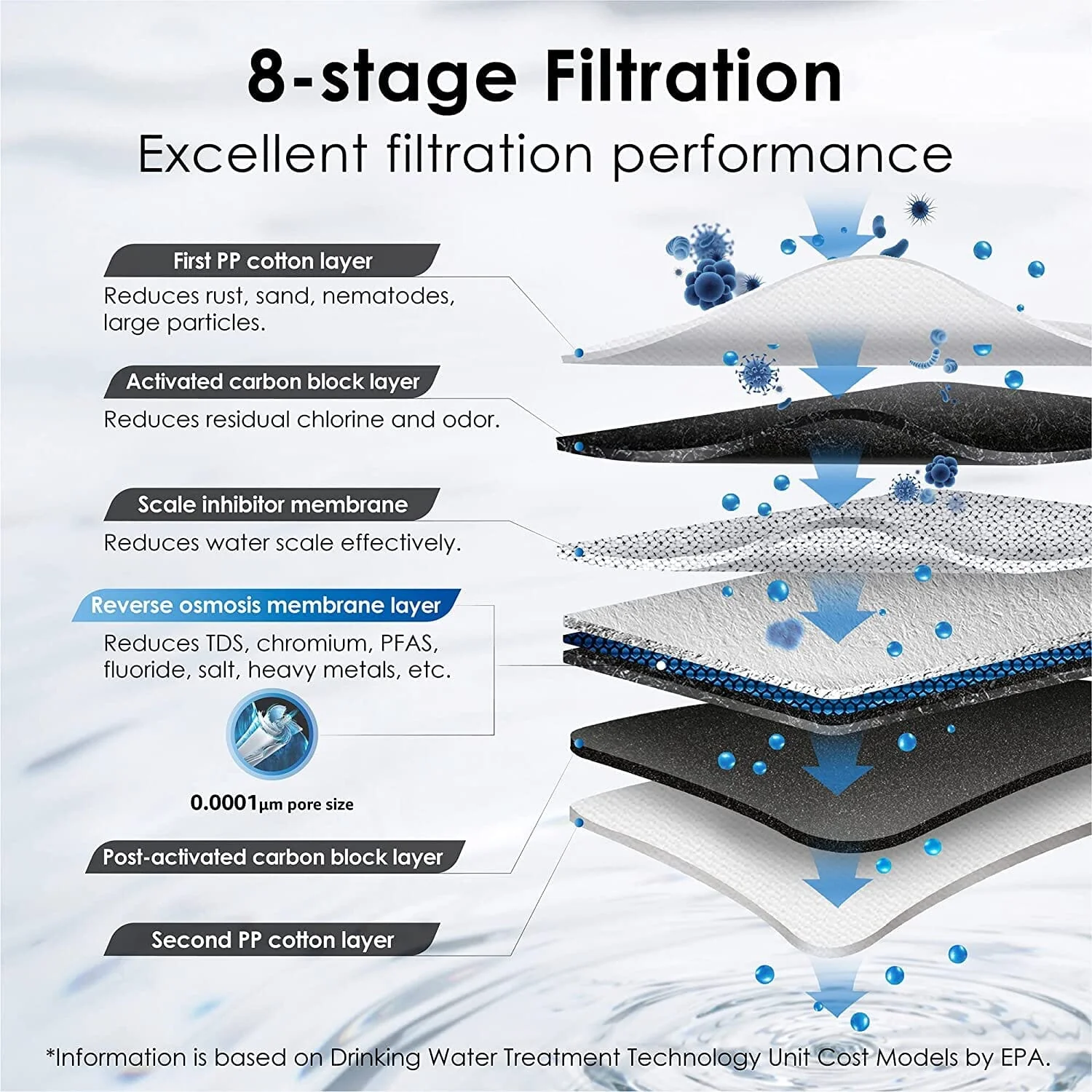 8-stage Filtration
Excellent filtration performance

First PP cotton layer
Reduces rust, sand, nematodes, large particles.

Activated carbon block layer
Reduces residual chlorine and odor.

Scale inhibitor membrane
Reduces water scale effectively.

Reverse osmosis membrane layer
Reduces TDS, chromium, PFAS, fluoride, salt, heavy metals, etc.

0.0001μm pore size

Post-activated carbon block layer

Second PP cotton layer

*Information is based on Drinking Water Treatment Technology Unit Cost Models by EPA.