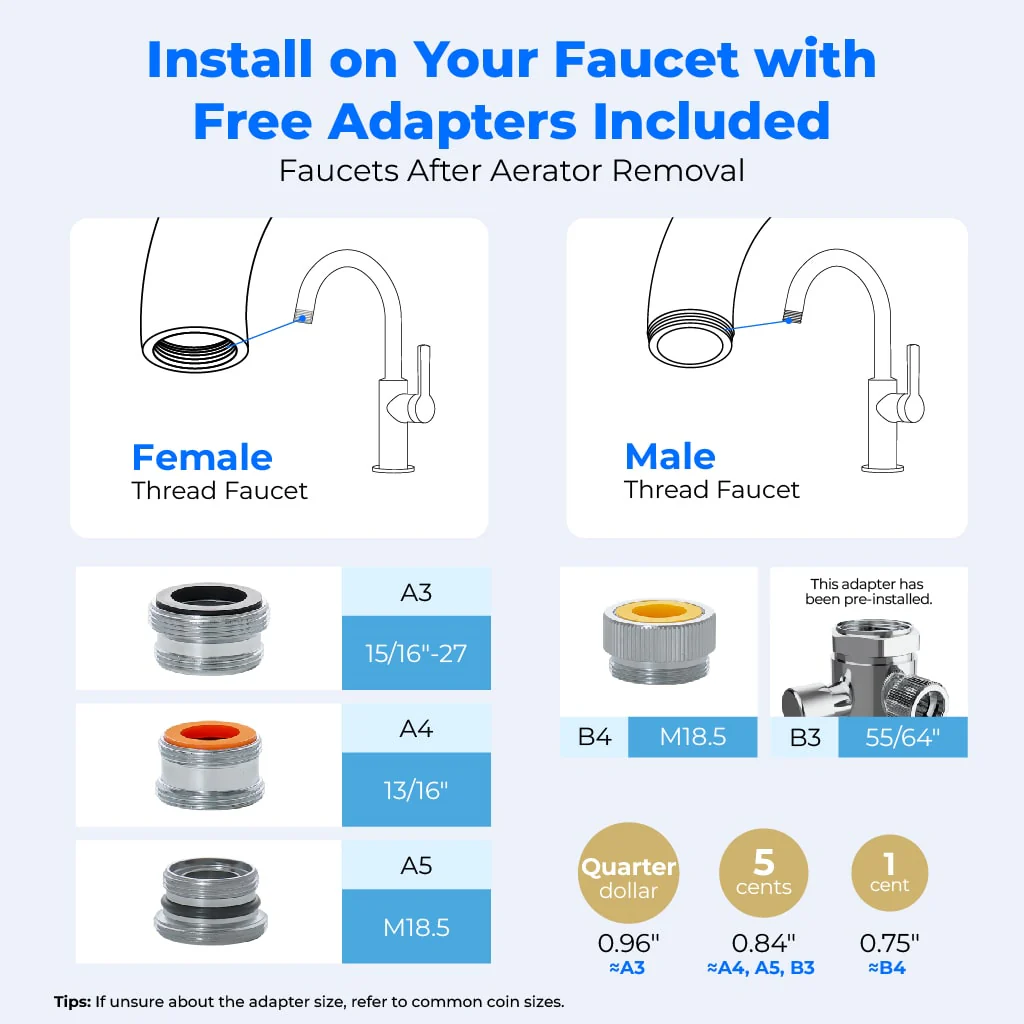 Install on Your Faucet with Free Adapters Included
Faucets After Aerator Removal

Female
Thread Faucet

Male
Thread Faucet

A3
15/16"-27

A4
13/16"

A5
M18.5

B4 M18.5

This adapter has been pre-installed.
B3 55/64"

Quarter dollar
0.96"
≈A3

5 cents
0.84"
≈A4, A5, B3

1 cent
0.75"
≈B4

Tips: If unsure about the adapter size, refer to common coin sizes.